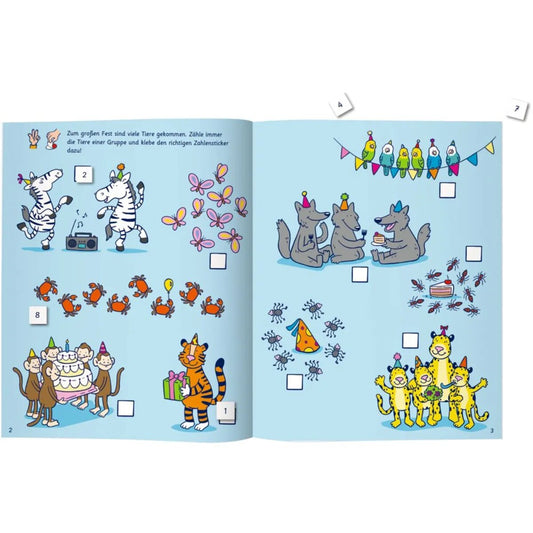 4

7

Zum großen Fest sind viele Tiere gekommen. Zähle immer die Tiere einer Gruppe und klebe den richtigen Zahlensticker dazu!

2

8

1

2

3